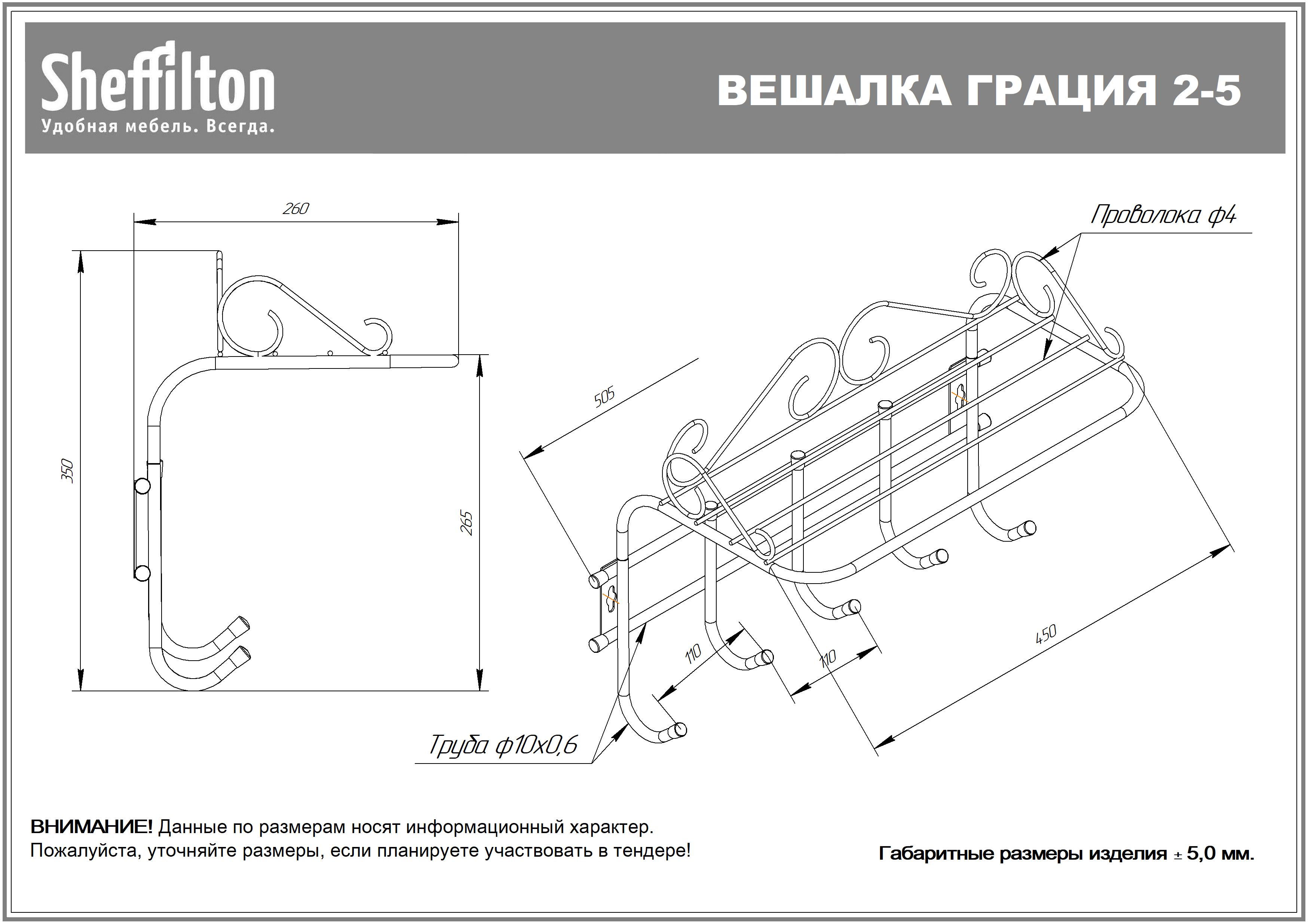 Sheffilton
Удобная мебель. Всегда.

ВЕШАЛКА ГРАЦИЯ 2-5

260

350

265

Проволока ф4

505

110

110

450

Труба ф10х0,6

ВНИМАНИЕ! Данные по размерам носят информационный характер. Пожалуйста, уточняйте размеры, если планируете участвовать в тендере!

Габаритные размеры изделия ± 5,0 мм.