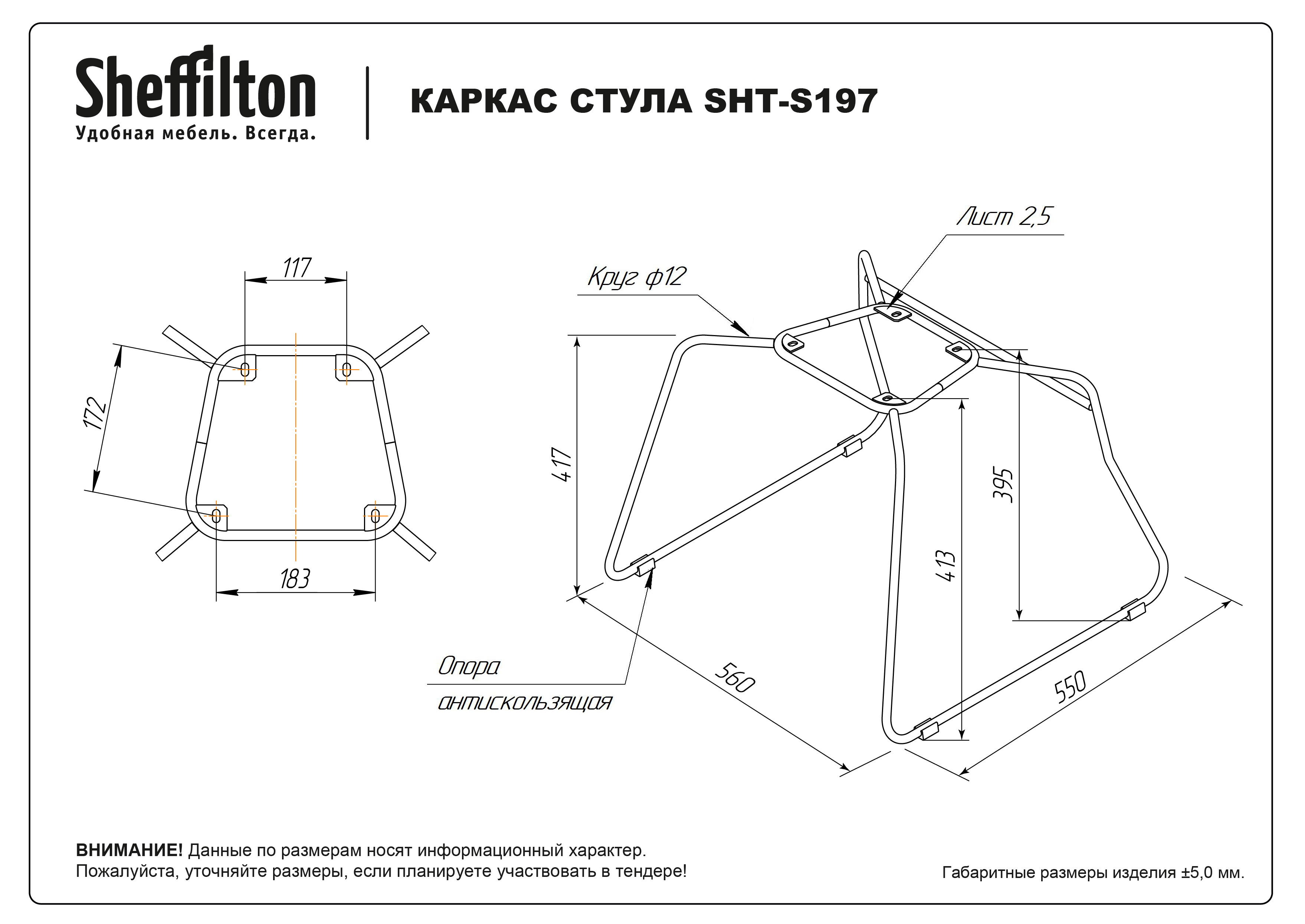 Sheffilton
Удобная мебель. Всегда.

КАРКАС СТУЛА SHT-S197

117

172

183

Лист 2,5

Круг ф12

417

395

413

Опора антискользящая

560

550

**ВНИМАНИЕ!** Данные по размерам носят информационный характер.
Пожалуйста, уточняйте размеры, если планируете участвовать в тендере!

Габаритные размеры изделия ±5,0 мм.