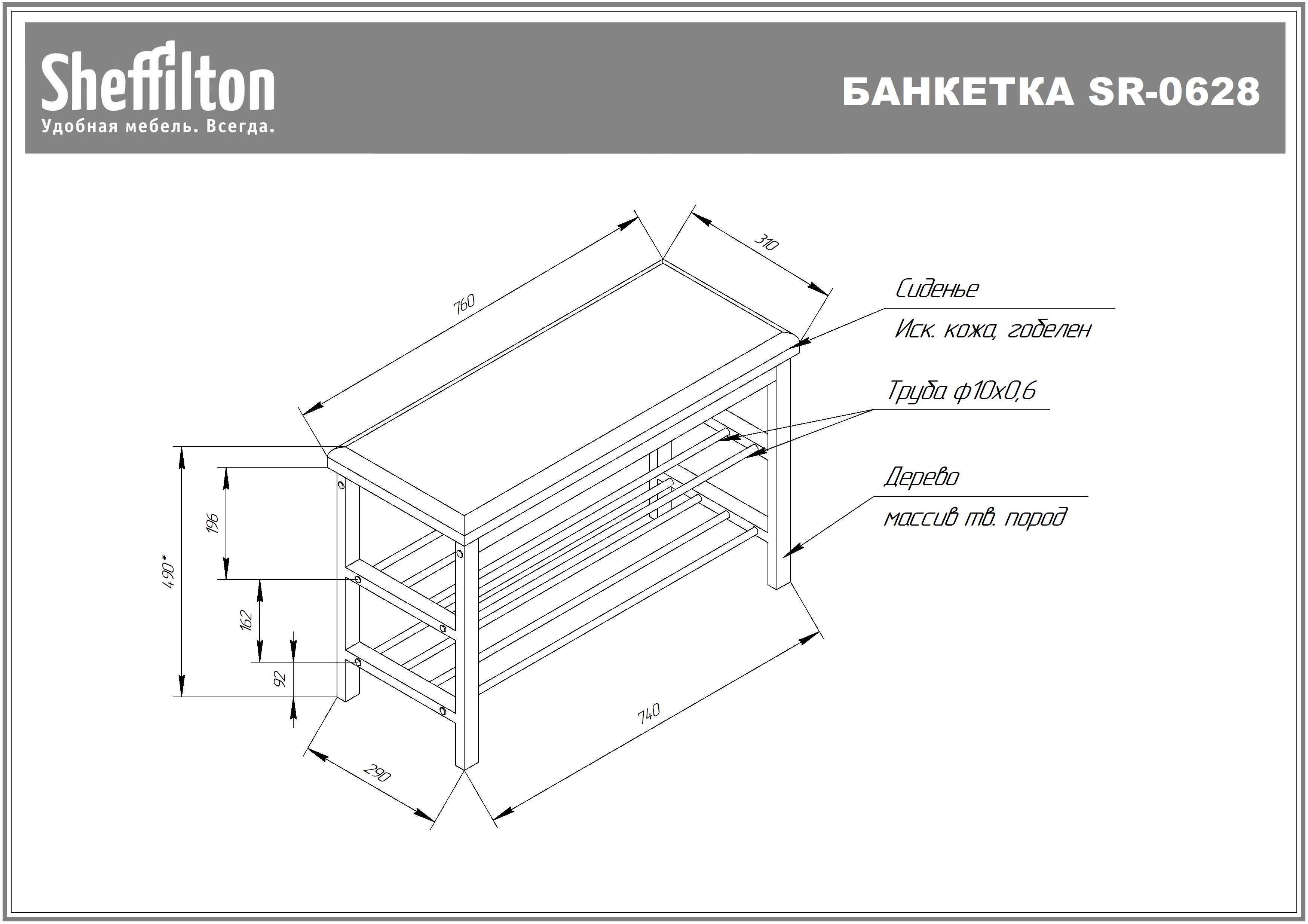 Sheffilton
Удобная мебель. Всегда.

БАНКЕТКА SR-0628

760

310

Сиденье
Иск. кожа, гобелен

Труба ф10х0,6

Дерево
массив тв. пород

490*

196

162

92

290

740